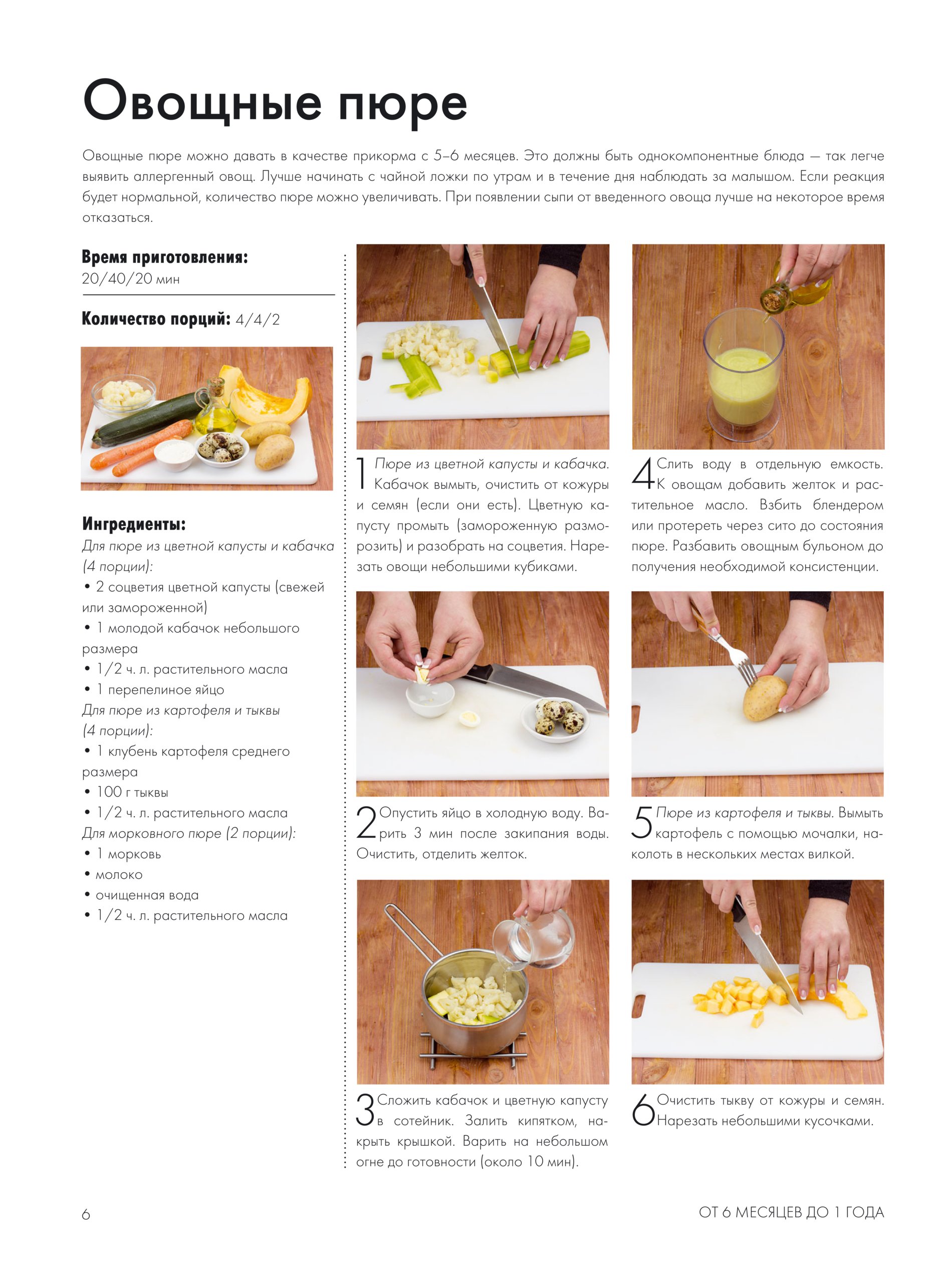 Овощные пюре

Овощные пюре можно давать в качестве прикорма с 5–6 месяцев. Это должны быть однокомпонентные блюда — так легче выявить аллергенный овощ. Лучше начинать с чайной ложки по утрам и в течение дня наблюдать за малышом. Если реакция будет нормальной, количество пюре можно увеличивать. При появлении сыпи от введенного овоща лучше на некоторое время отказаться.

Время приготовления:
20/40/20 мин

Количество порций: 4/4/2

Ингредиенты:
Для пюре из цветной капусты и кабачка (4 порции):
• 2 соцветия цветной капусты (свежей или замороженной)
• 1 молодой кабачок небольшого размера
• 1/2 ч. л. растительного масла
• 1 перепелиное яйцо
Для пюре из картофеля и тыквы (4 порции):
• 1 клубень картофеля среднего размера
• 100 г тыквы
• 1/2 ч. л. растительного масла
Для морковного пюре (2 порции):
• 1 морковь
• молоко
• очищенная вода
• 1/2 ч. л. растительного масла

1 Пюре из цветной капусты и кабачка. Кабачок вымыть, очистить от кожуры и семян (если они есть). Цветную капусту промыть (замороженную разморозить) и разобрать на соцветия. Нарезать овощи небольшими кубиками.

2 Опустить яйцо в холодную воду. Варить 3 мин после закипания воды. Очистить, отделить желток.

3 Сложить кабачок и цветную капусту в сотейник. Залить кипятком, накрыть крышкой. Варить на небольшом огне до готовности (около 10 мин).

4 Слить воду в отдельную емкость. К овощам добавить желток и растительное масло. Взбить блендером или протереть через сито до состояния пюре. Разбавить овощным бульоном до получения необходимой консистенции.

5 Пюре из картофеля и тыквы. Вымыть картофель с помощью мочалки, наколоть в нескольких местах вилкой.

6 Очистить тыкву от кожуры и семян. Нарезать небольшими кусочками.

6

ОТ 6 МЕСЯЦЕВ ДО 1 ГОДА